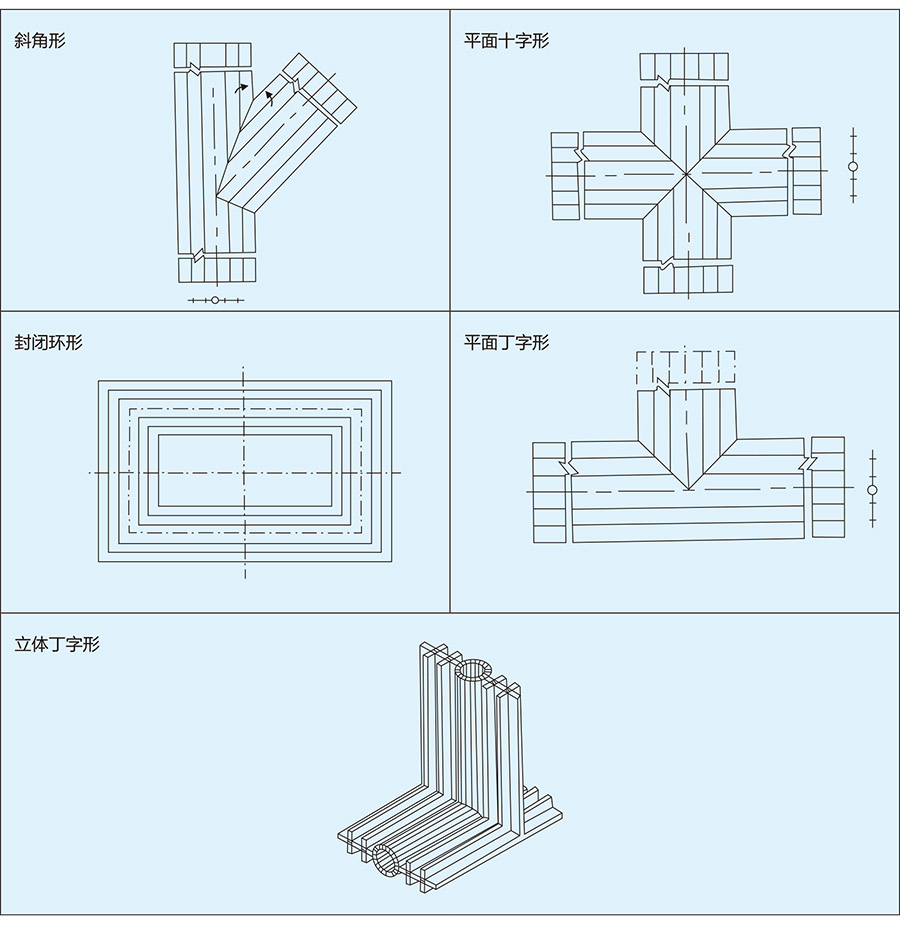 斜角形

平面十字形

封闭环形

平面丁字形

立体丁字形